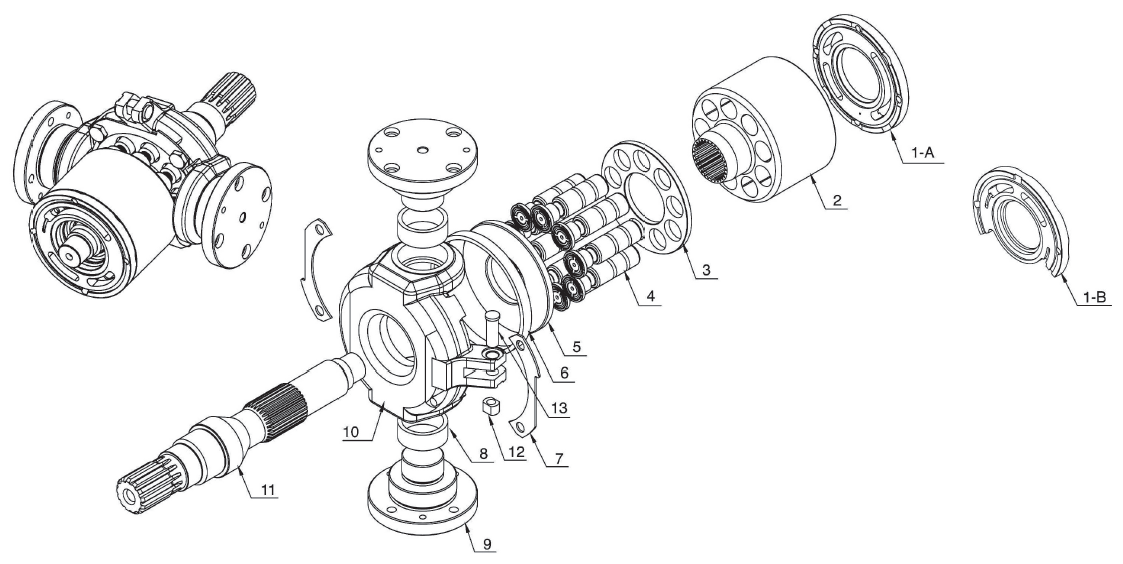 1-A
2
1-B
3
4
5
6
13
7
12
8
10
11
9